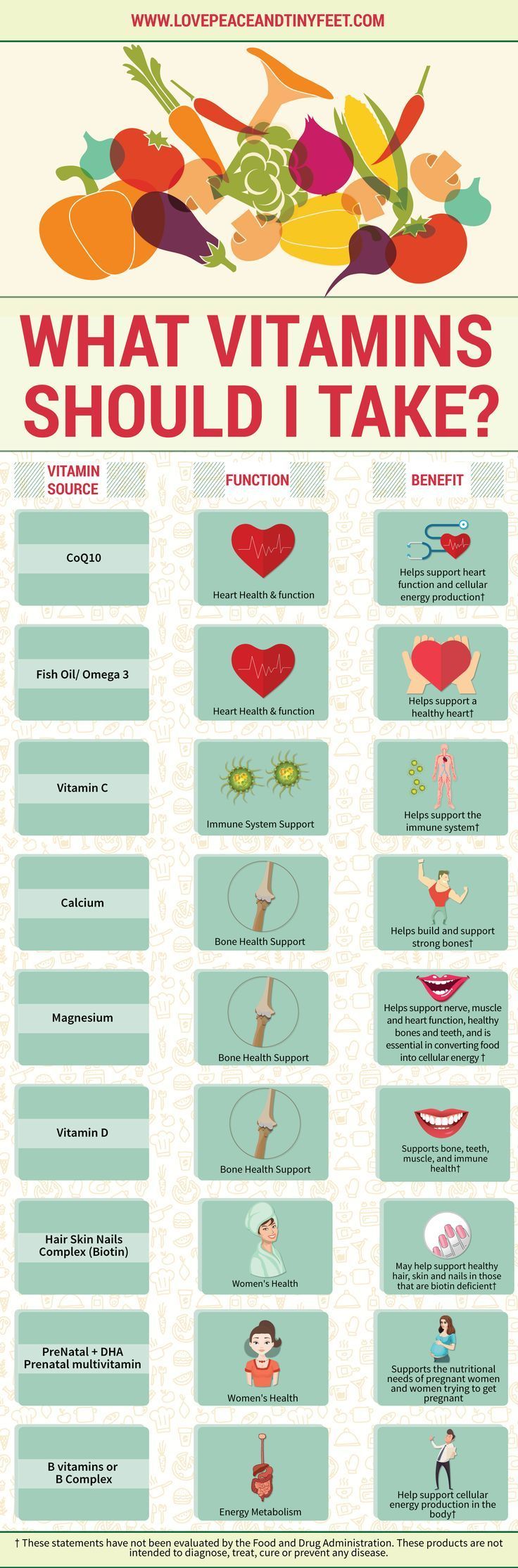 WWW.LOVEPEACEANDTINYFEET.COM

WHAT VITAMINS SHOULD I TAKE?

| VITAMIN SOURCE | FUNCTION | BENEFIT |
|---|---|---|
| CoQ10 | Heart Health & function | Helps support heart function and cellular energy production† |
| Fish Oil/ Omega 3 | Heart Health & function | Helps support a healthy heart† |
| Vitamin C | Immune System Support | Helps support the immune system† |
| Calcium | Bone Health Support | Helps build and support strong bones† |
| Magnesium | Bone Health Support | Helps support nerve, muscle and heart function, healthy bones and teeth, and is essential in converting food into cellular energy † |
| Vitamin D | Bone Health Support | Supports bone, teeth, muscle, and immune health† |
| Hair Skin Nails Complex (Biotin) | Women's Health | May help support healthy hair, skin and nails in those that are biotin deficient† |
| PreNatal + DHA Prenatal multivitamin | Women's Health | Supports the nutritional needs of pregnant women and women trying to get pregnant |
| B vitamins or B Complex | Energy Metabolism | Help support cellular energy production in the body† |

† These statements have not been evaluated by the Food and Drug Administration. These products are not intended to diagnose, treat, cure or prevent any disease.