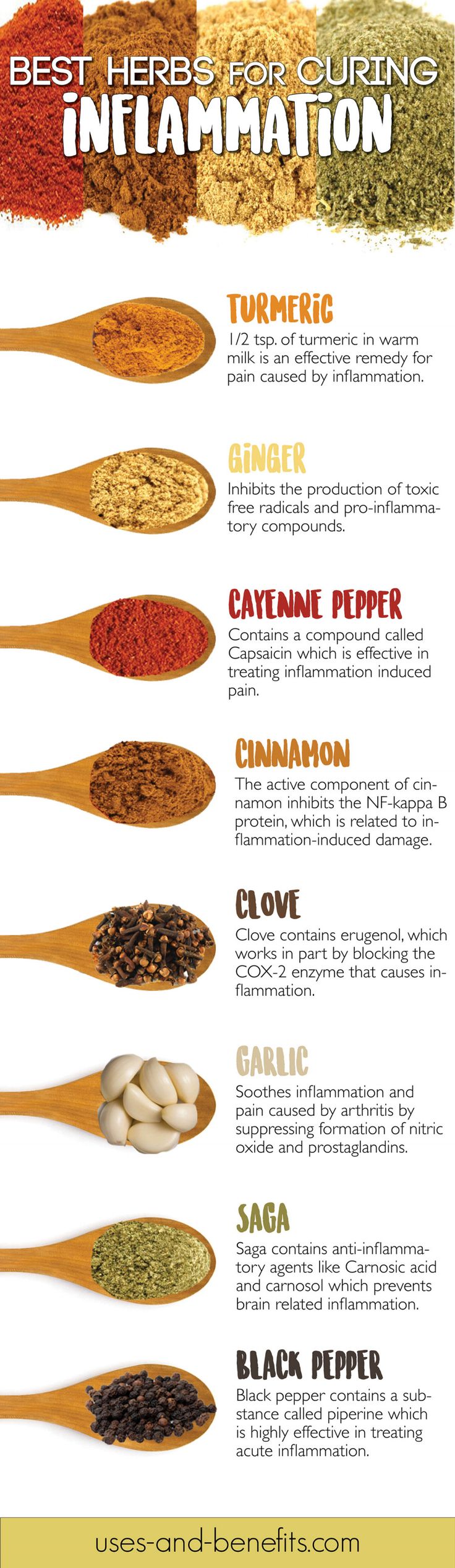 BEST HERBS FOR CURING INFLAMMATION

TURMERIC
1/2 tsp. of turmeric in warm milk is an effective remedy for pain caused by inflammation.

GINGER
Inhibits the production of toxic free radicals and pro-inflammatory compounds.

CAYENNE PEPPER
Contains a compound called Capsaicin which is effective in treating inflammation induced pain.

CINNAMON
The active component of cinnamon inhibits the NF-kappa B protein, which is related to inflammation-induced damage.

CLOVE
Clove contains erugenol, which works in part by blocking the COX-2 enzyme that causes inflammation.

GARLIC
Soothes inflammation and pain caused by arthritis by suppressing formation of nitric oxide and prostaglandins.

SAGA
Saga contains anti-inflammatory agents like Carnosic acid and carnosol which prevents brain related inflammation.

BLACK PEPPER
Black pepper contains a substance called piperine which is highly effective in treating acute inflammation.

uses-and-benefits.com