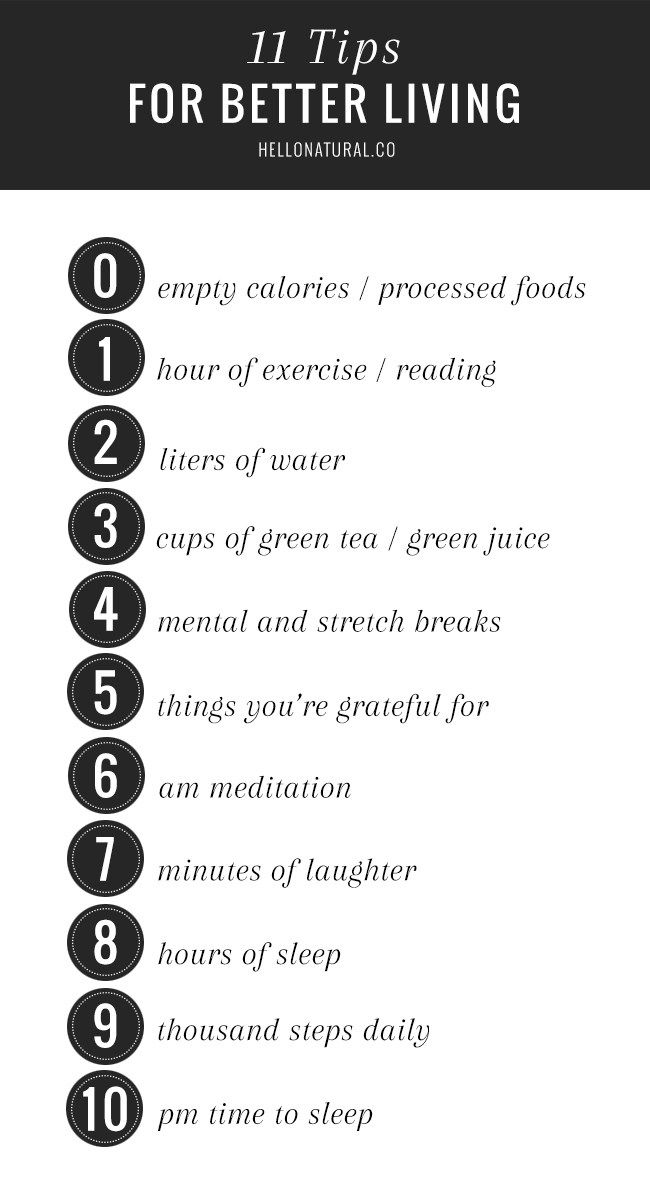 11 Tips
FOR BETTER LIVING
HELLONATURAL.CO

0 empty calories / processed foods
1 hour of exercise / reading
2 liters of water
3 cups of green tea / green juice
4 mental and stretch breaks
5 things you're grateful for
6 am meditation
7 minutes of laughter
8 hours of sleep
9 thousand steps daily
10 pm time to sleep