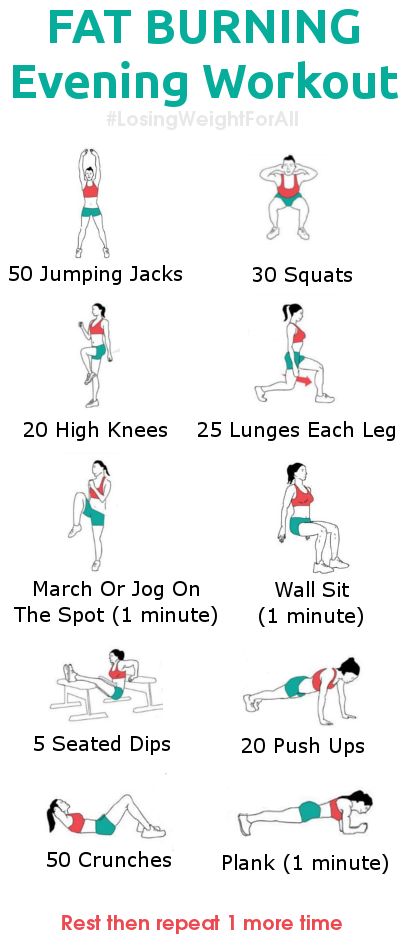 FAT BURNING
Evening Workout

#LosingWeightForAll

50 Jumping Jacks

30 Squats

20 High Knees

25 Lunges Each Leg

March Or Jog On The Spot (1 minute)

Wall Sit (1 minute)

5 Seated Dips

20 Push Ups

50 Crunches

Plank (1 minute)

Rest then repeat 1 more time